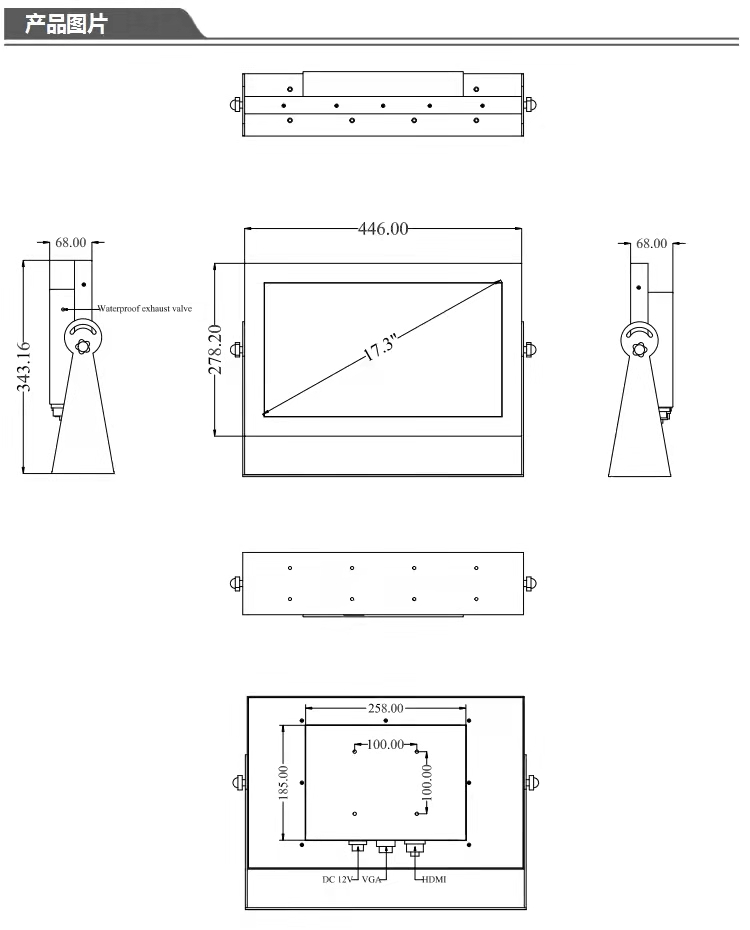 产品图片

68.00

Waterproof exhaust valve

343.16

446.00

278.20

17.3"

68.00

258.00

100.00

185.00

100.00

DC 12V VGA HDMI